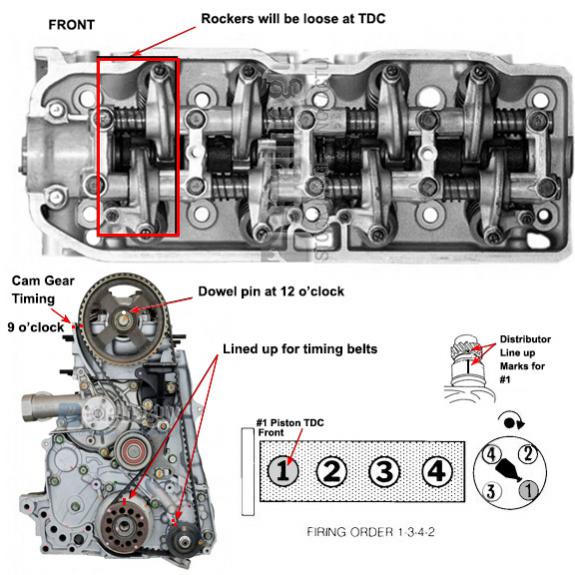 FRONT

Rockers will be loose at TDC

Cam Gear Timing

9 o'clock

Dowel pin at 12 o'clock

Lined up for timing belts

Distributor Line up Marks for #1

#1 Piston TDC Front

1 2 3 4

4 2 3 1

FIRING ORDER 1-3-4-2