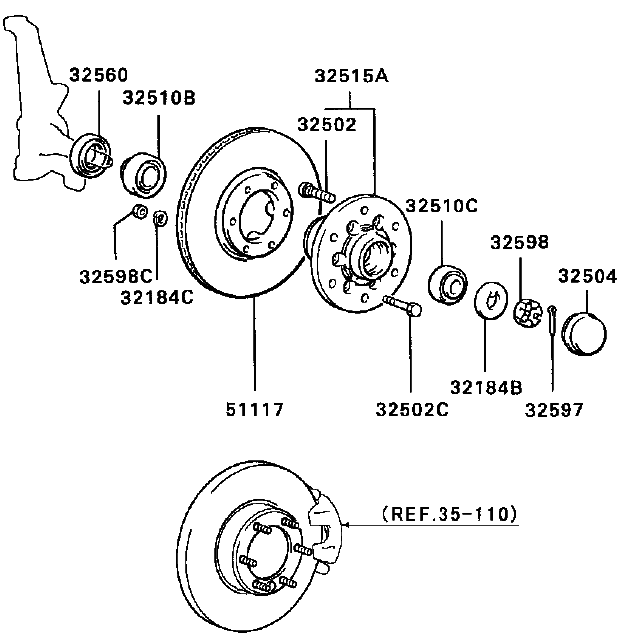 32560
32510B
32515A
32502
32510C
32598
32504
32598C
32184C
51117
32502C
32184B
32597
(REF.35-110)