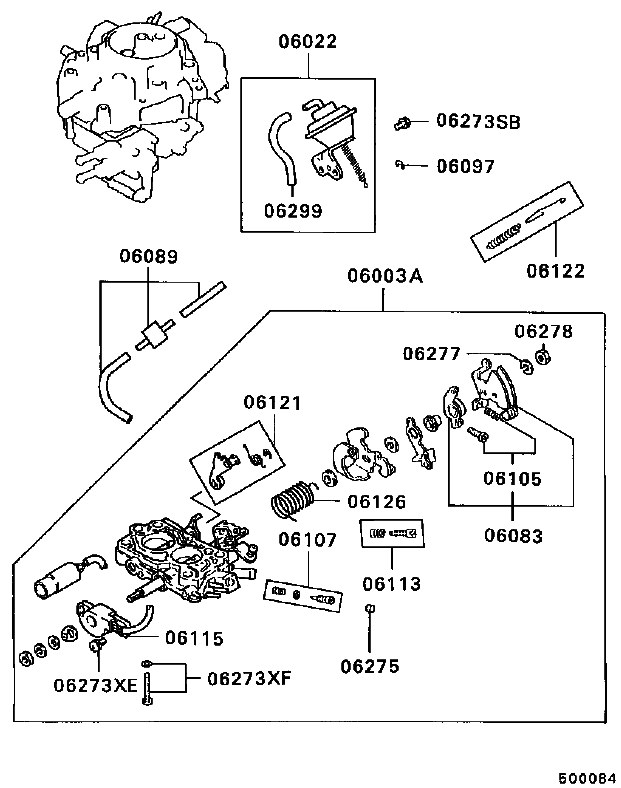 06022
06273SB
06097
06299
06122
06089
06003A
06278
06277
06121
06105
06126
06083
06107
06113
06115
06275
06273XE
06273XF
500064