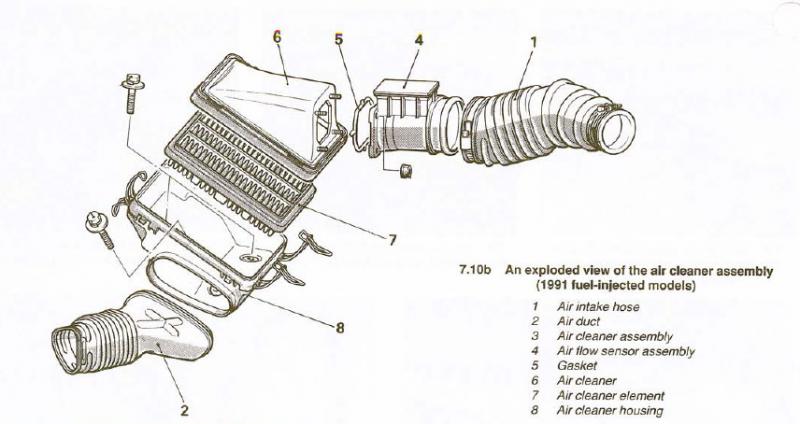 6
5
4
1
7
8
2

7.10b An exploded view of the air cleaner assembly (1991 fuel-injected models)

1 Air intake hose
2 Air duct
3 Air cleaner assembly
4 Air flow sensor assembly
5 Gasket
6 Air cleaner
7 Air cleaner element
8 Air cleaner housing