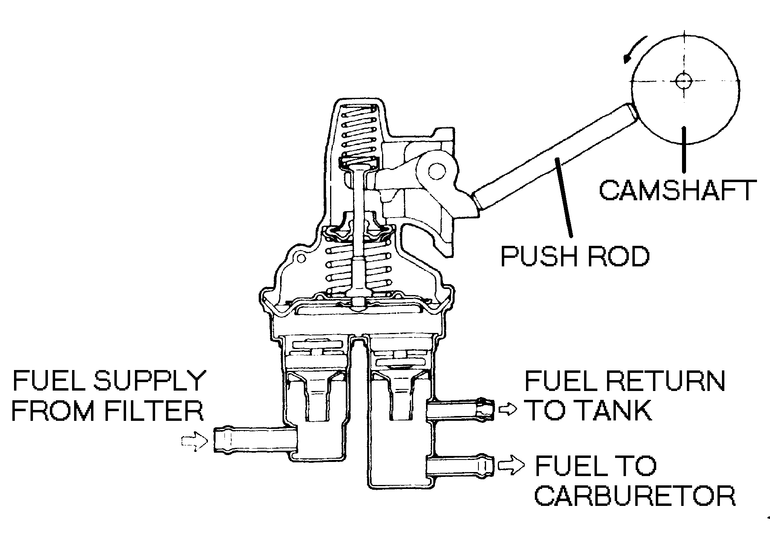 CAMSHAFT

PUSH ROD

FUEL SUPPLY FROM FILTER

FUEL RETURN TO TANK

FUEL TO CARBURETOR