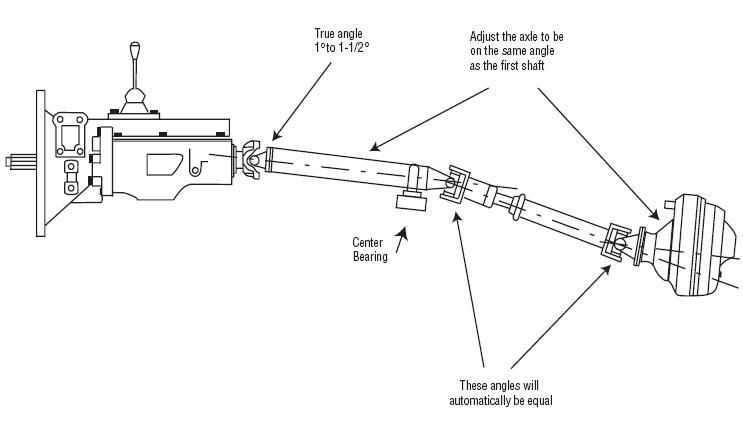 True angle
1°to 1-1/2°

Adjust the axle to be on the same angle as the first shaft

Center Bearing

These angles will automatically be equal