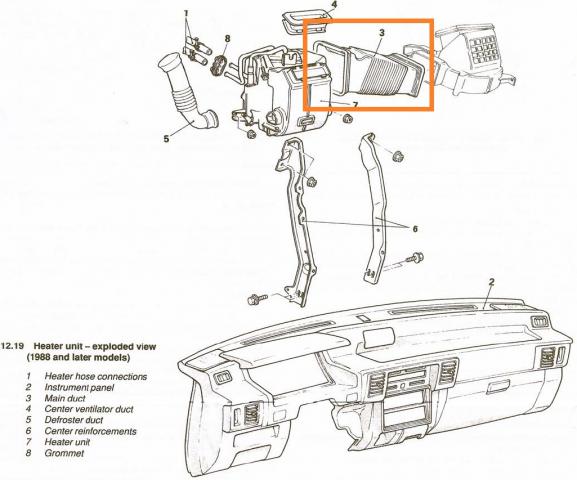 1
4
8
3
7
5
6
2

12.19 Heater unit – exploded view (1988 and later models)

1 Heater hose connections
2 Instrument panel
3 Main duct
4 Center ventilator duct
5 Defroster duct
6 Center reinforcements
7 Heater unit
8 Grommet