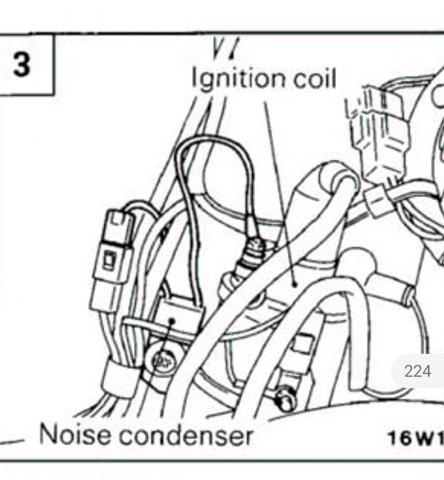 3

Ignition coil

224

Noise condenser

16W1