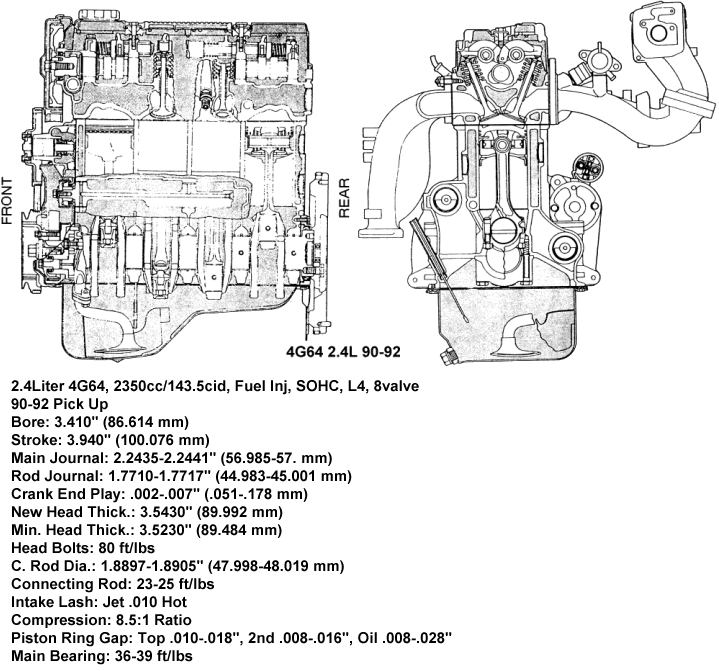 FRONT

REAR

4G64 2.4L 90-92

2.4Liter 4G64, 2350cc/143.5cid, Fuel Inj, SOHC, L4, 8valve
90-92 Pick Up
Bore: 3.410" (86.614 mm)
Stroke: 3.940" (100.076 mm)
Main Journal: 2.2435-2.2441" (56.985-57. mm)
Rod Journal: 1.7710-1.7717" (44.983-45.001 mm)
Crank End Play: .002-.007" (.051-.178 mm)
New Head Thick.: 3.5430" (89.992 mm)
Min. Head Thick.: 3.5230" (89.484 mm)
Head Bolts: 80 ft/lbs
C. Rod Dia.: 1.8897-1.8905" (47.998-48.019 mm)
Connecting Rod: 23-25 ft/lbs
Intake Lash: Jet .010 Hot
Compression: 8.5:1 Ratio
Piston Ring Gap: Top .010-.018", 2nd .008-.016", Oil .008-.028"
Main Bearing: 36-39 ft/lbs