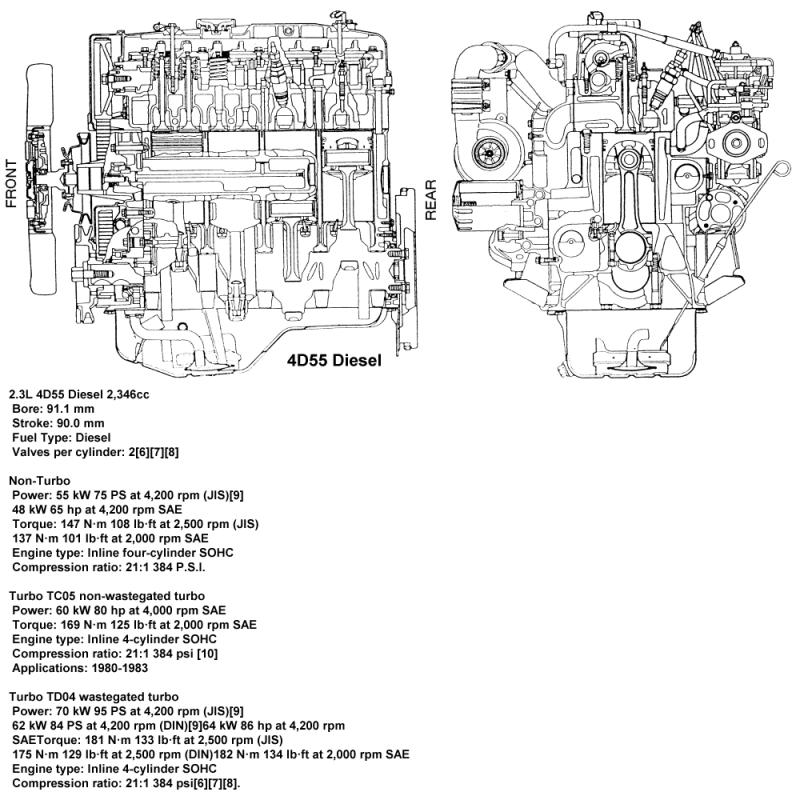 FRONT

REAR

4D55 Diesel

2.3L 4D55 Diesel 2,346cc
Bore: 91.1 mm
Stroke: 90.0 mm
Fuel Type: Diesel
Valves per cylinder: 2[6][7][8]

Non-Turbo
Power: 55 kW 75 PS at 4,200 rpm (JIS)[9]
48 kW 65 hp at 4,200 rpm SAE
Torque: 147 N·m 108 lb·ft at 2,500 rpm (JIS)
137 N·m 101 lb·ft at 2,000 rpm SAE
Engine type: Inline four-cylinder SOHC
Compression ratio: 21:1 384 P.S.I.

Turbo TC05 non-wastegated turbo
Power: 60 kW 80 hp at 4,000 rpm SAE
Torque: 169 N·m 125 lb·ft at 2,000 rpm SAE
Engine type: Inline 4-cylinder SOHC
Compression ratio: 21:1 384 psi [10]
Applications: 1980-1983

Turbo TD04 wastegated turbo
Power: 70 kW 95 PS at 4,200 rpm (JIS)[9]
62 kW 84 PS at 4,200 rpm (DIN)[9]64 kW 86 hp at 4,200 rpm
SAETorque: 181 N·m 133 lb·ft at 2,500 rpm (JIS)
175 N·m 129 lb·ft at 2,500 rpm (DIN)182 N·m 134 lb·ft at 2,000 rpm SAE
Engine type: Inline 4-cylinder SOHC
Compression ratio: 21:1 384 psi[6][7][8].