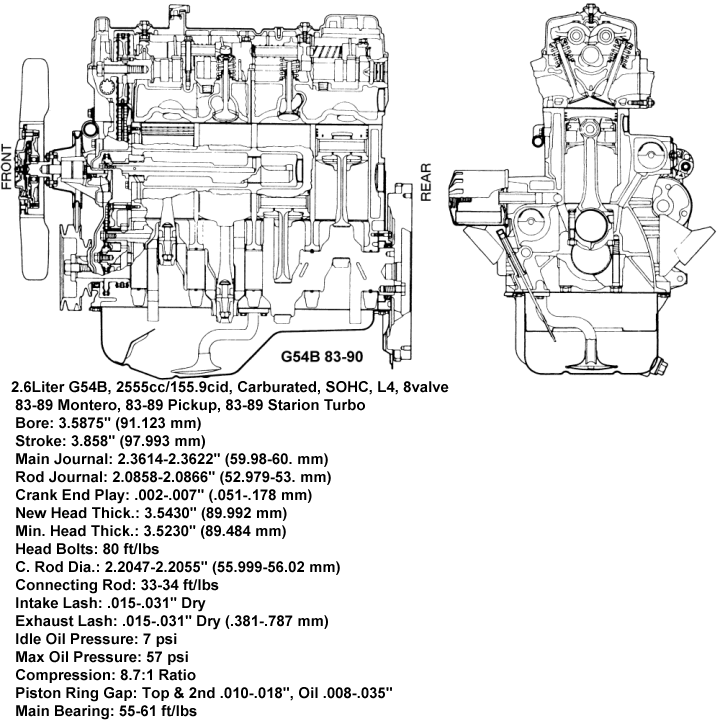 FRONT

REAR

G54B 83-90

2.6Liter G54B, 2555cc/155.9cid, Carburated, SOHC, L4, 8valve
83-89 Montero, 83-89 Pickup, 83-89 Starion Turbo
Bore: 3.5875" (91.123 mm)
Stroke: 3.858" (97.993 mm)
Main Journal: 2.3614-2.3622" (59.98-60. mm)
Rod Journal: 2.0858-2.0866" (52.979-53. mm)
Crank End Play: .002-.007" (.051-.178 mm)
New Head Thick.: 3.5430" (89.992 mm)
Min. Head Thick.: 3.5230" (89.484 mm)
Head Bolts: 80 ft/lbs
C. Rod Dia.: 2.2047-2.2055" (55.999-56.02 mm)
Connecting Rod: 33-34 ft/lbs
Intake Lash: .015-.031" Dry
Exhaust Lash: .015-.031" Dry (.381-.787 mm)
Idle Oil Pressure: 7 psi
Max Oil Pressure: 57 psi
Compression: 8.7:1 Ratio
Piston Ring Gap: Top & 2nd .010-.018", Oil .008-.035"
Main Bearing: 55-61 ft/lbs